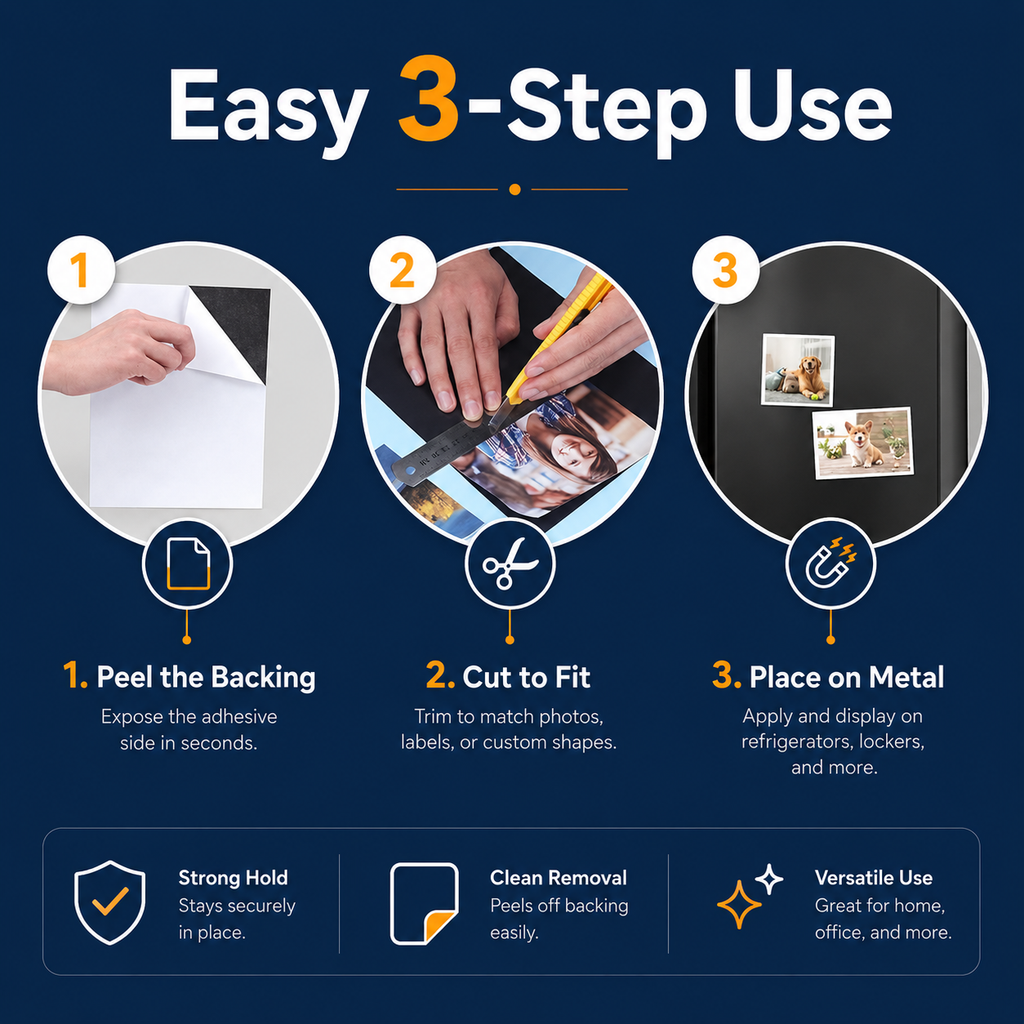 Easy 3-Step Use

1

2

3

1. Peel the Backing
Expose the adhesive side in seconds.

2. Cut to Fit
Trim to match photos, labels, or custom shapes.

3. Place on Metal
Apply and display on refrigerators, lockers, and more.

Strong Hold
Stays securely in place.

Clean Removal
Peels off backing easily.

Versatile Use
Great for home, office, and more.